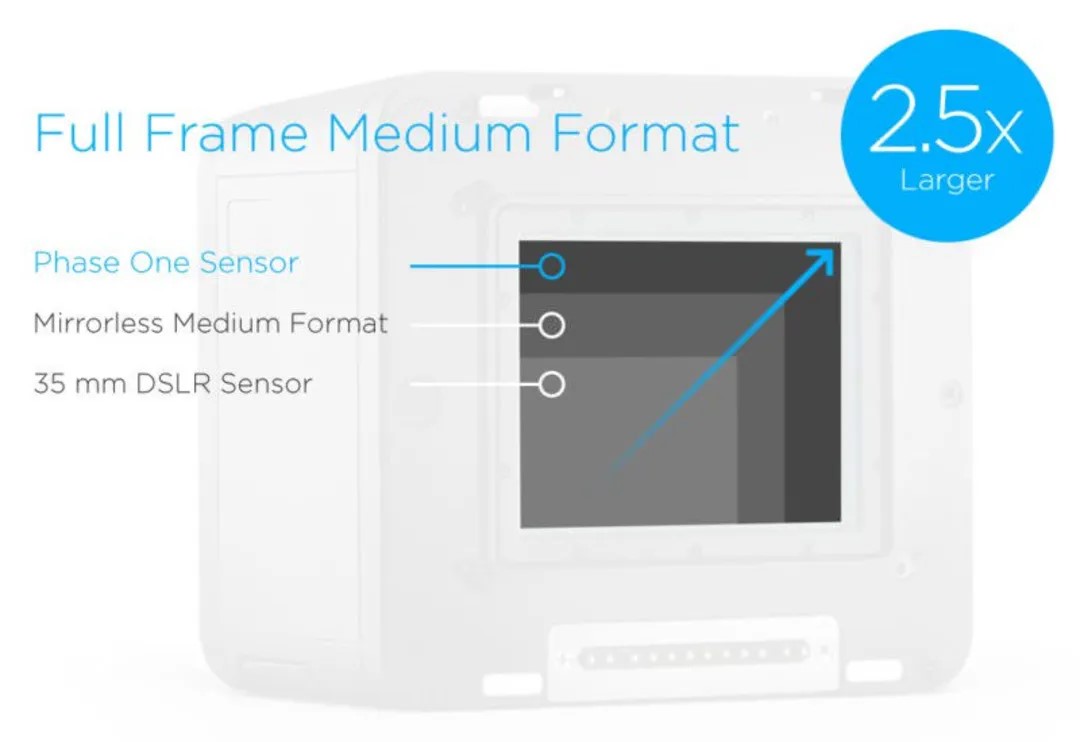 Full Frame Medium Format

2.5x
Larger

Phase One Sensor
Mirrorless Medium Format
35 mm DSLR Sensor